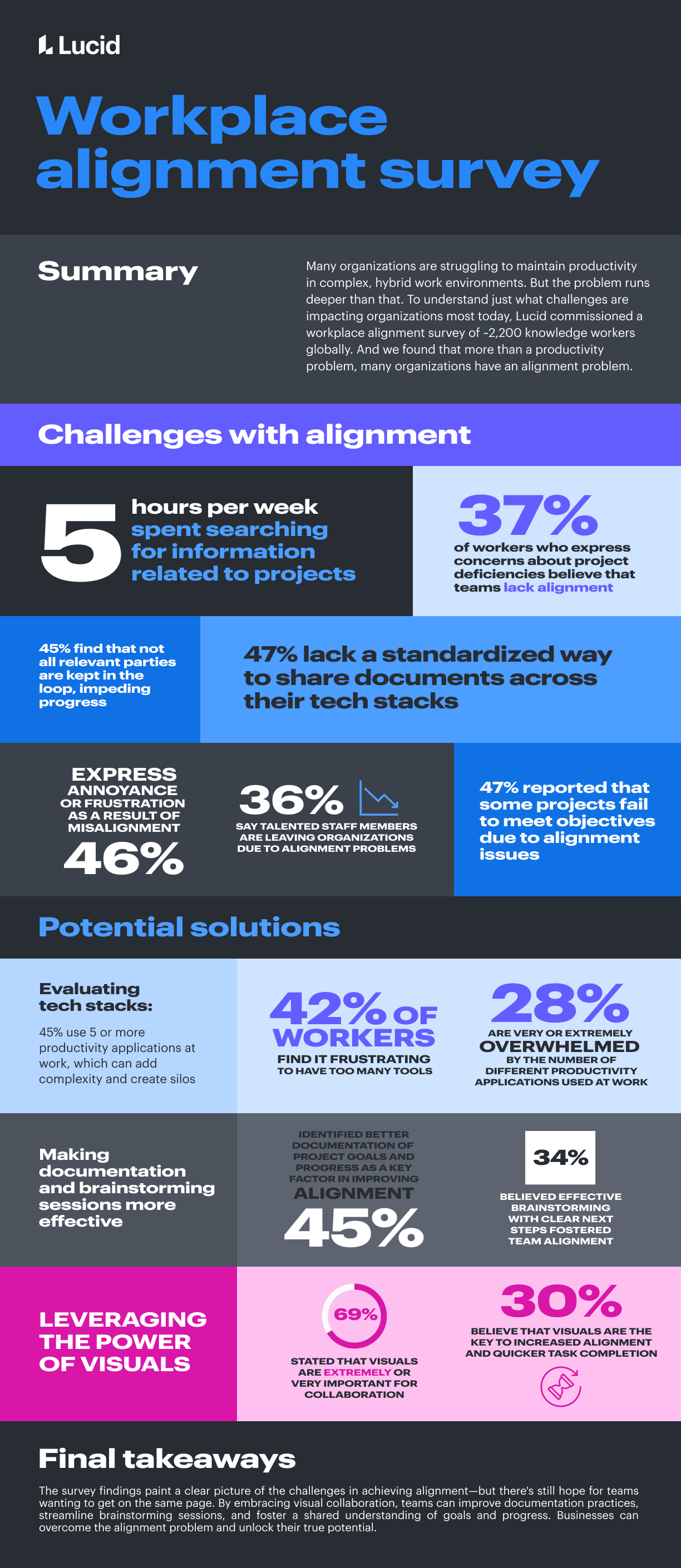 Lucid

Workplace alignment survey

Summary

Many organizations are struggling to maintain productivity in complex, hybrid work environments. But the problem runs deeper than that. To understand just what challenges are impacting organizations most today, Lucid commissioned a workplace alignment survey of ~2,200 knowledge workers globally. And we found that more than a productivity problem, many organizations have an alignment problem.

Challenges with alignment

5 hours per week spent searching for information related to projects

37% of workers who express concerns about project deficiencies believe that teams lack alignment

45% find that not all relevant parties are kept in the loop, impeding progress

47% lack a standardized way to share documents across their tech stacks

EXPRESS ANNOYANCE OR FRUSTRATION AS A RESULT OF MISALIGNMENT 46%

36% SAY TALENTED STAFF MEMBERS ARE LEAVING ORGANIZATIONS DUE TO ALIGNMENT PROBLEMS

47% reported that some projects fail to meet objectives due to alignment issues

Potential solutions

Evaluating tech stacks:

45% use 5 or more productivity applications at work, which can add complexity and create silos

42% OF WORKERS FIND IT FRUSTRATING TO HAVE TOO MANY TOOLS

28% ARE VERY OR EXTREMELY OVERWHELMED BY THE NUMBER OF DIFFERENT PRODUCTIVITY APPLICATIONS USED AT WORK

Making documentation and brainstorming sessions more effective

IDENTIFIED BETTER DOCUMENTATION OF PROJECT GOALS AND PROGRESS AS A KEY FACTOR IN IMPROVING ALIGNMENT 45%

34% BELIEVED EFFECTIVE BRAINSTORMING WITH CLEAR NEXT STEPS FOSTERED TEAM ALIGNMENT

LEVERAGING THE POWER OF VISUALS

69% STATED THAT VISUALS ARE EXTREMELY OR VERY IMPORTANT FOR COLLABORATION

30% BELIEVE THAT VISUALS ARE THE KEY TO INCREASED ALIGNMENT AND QUICKER TASK COMPLETION

Final takeaways

The survey findings paint a clear picture of the challenges in achieving alignment—but there's still hope for teams wanting to get on the same page. By embracing visual collaboration, teams can improve documentation practices, streamline brainstorming sessions, and foster a shared understanding of goals and progress. Businesses can overcome the alignment problem and unlock their true potential.